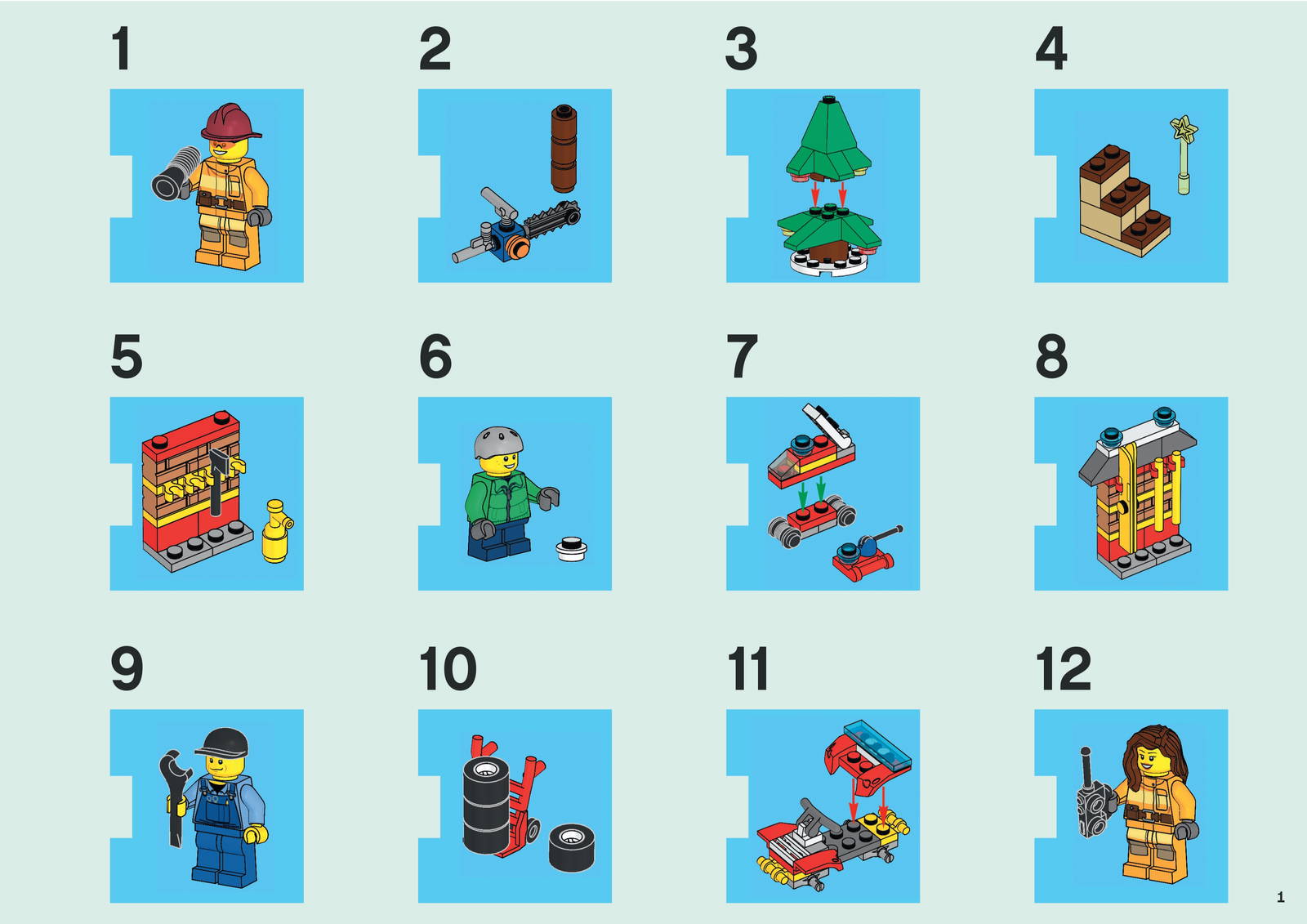 1

2

3

4

5

6

7

8

9

10

11

12

1