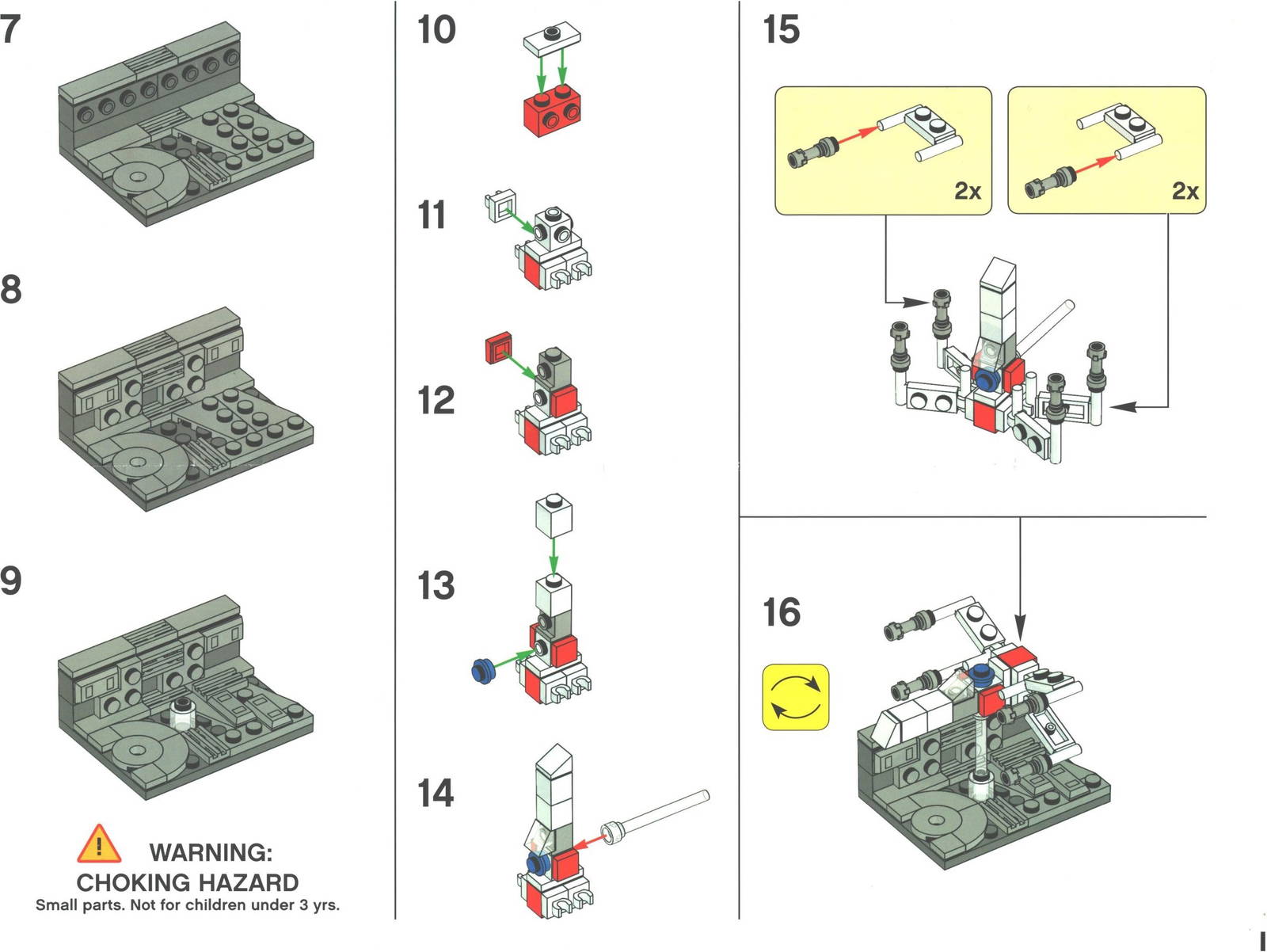 7

8

9

WARNING:
CHOKING HAZARD
Small parts. Not for children under 3 yrs.

10

11

12

13

14

15

2x

2x

16